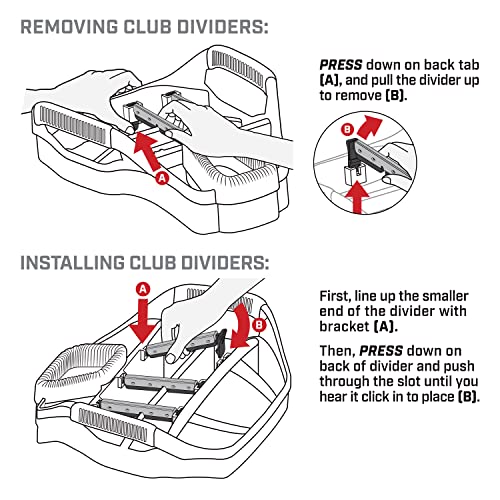 REMOVING CLUB DIVIDERS:

A

PRESS down on back tab (A), and pull the divider up to remove (B).

B

INSTALLING CLUB DIVIDERS:

A

B

First, line up the smaller end of the divider with bracket (A).

Then, PRESS down on back of divider and push through the slot until you hear it click in to place (B).